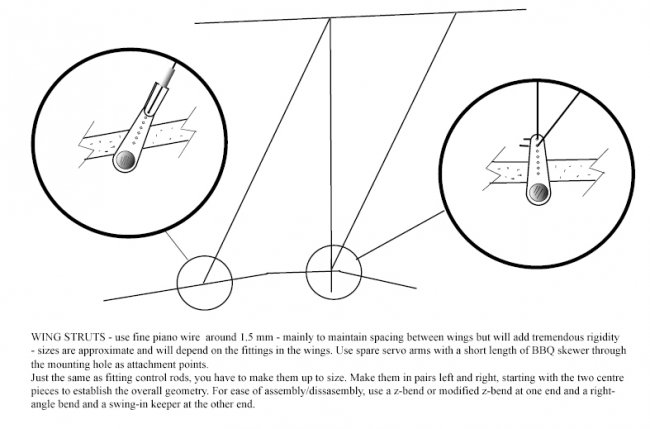 WING STRUTS - use fine piano wire around 1.5 mm - mainly to maintain spacing between wings but will add tremendous rigidity - sizes are approximate and will depend on the fittings in the wings. Use spare servo arms with a short length of BBQ skewer through the mounting hole as attachment points.
Just the same as fitting control rods, you have to make them up to size. Make them in pairs left and right, starting with the two centre pieces to establish the overall geometry. For ease of assembly/dissasembly, use a z-bend or modified z-bend at one end and a right-angle bend and a swing-in keeper at the other end.