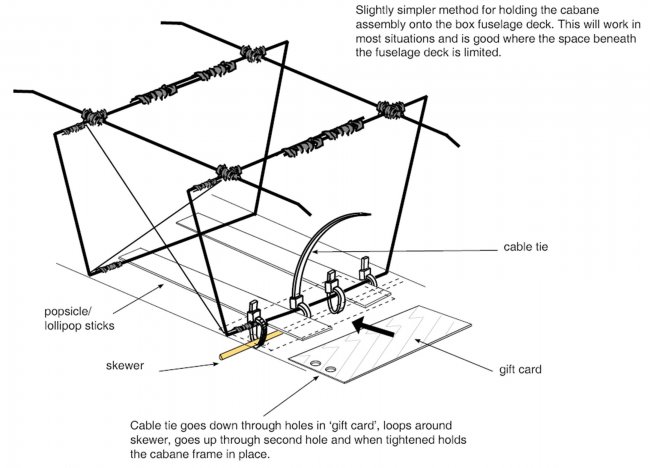 Slightly simpler method for holding the cabane assembly onto the box fuselage deck. This will work in most situations and is good where the space beneath the fuselage deck is limited.

cable tie

popsicle/
lollipop sticks

skewer

gift card

Cable tie goes down through holes in 'gift card', loops around skewer, goes up through second hole and when tightened holds the cabane frame in place.