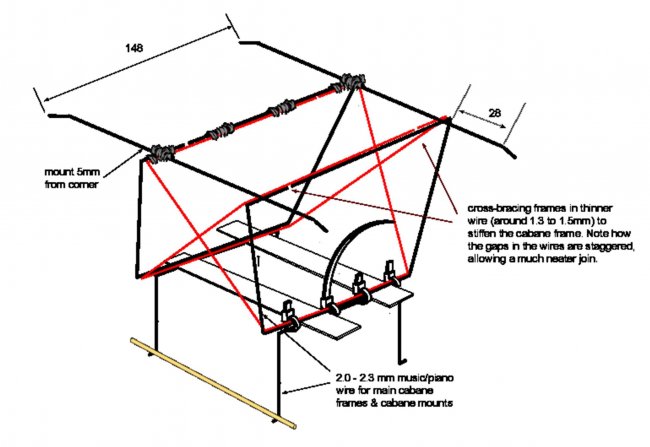 148

28

mount 5mm from corner

cross-bracing frames in thinner wire (around 1.3 to 1.5mm) to stiffen the cabane frame. Note how the gaps in the wires are staggered, allowing a much neater join.

2.0 - 2.3 mm music/piano wire for main cabane frames & cabane mounts